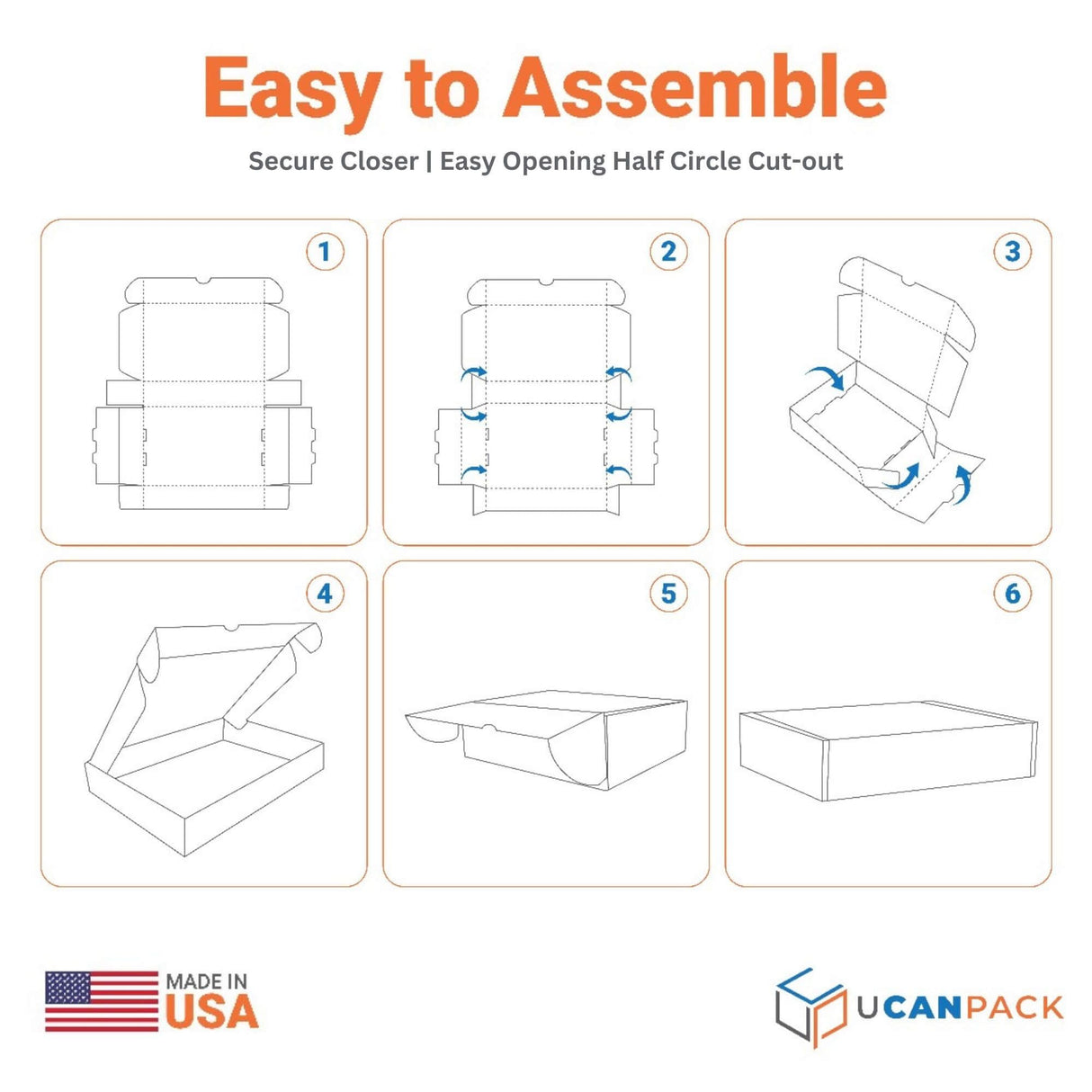 Easy to Assemble

Secure Closer | Easy Opening Half Circle Cut-out

1

2

3

4

5

6

MADE IN USA

UCANPACK