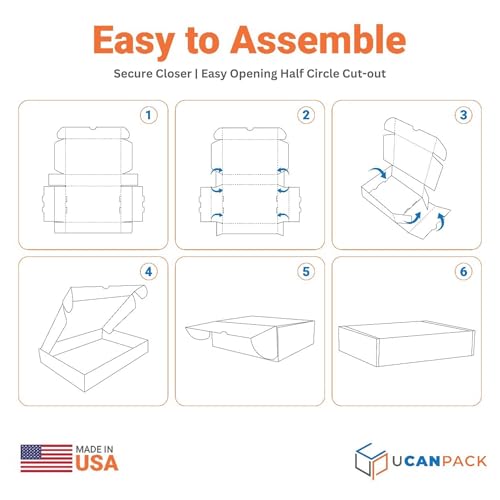 Easy to Assemble

Secure Closer | Easy Opening Half Circle Cut-out

1

2

3

4

5

6

MADE IN USA

UCANPACK